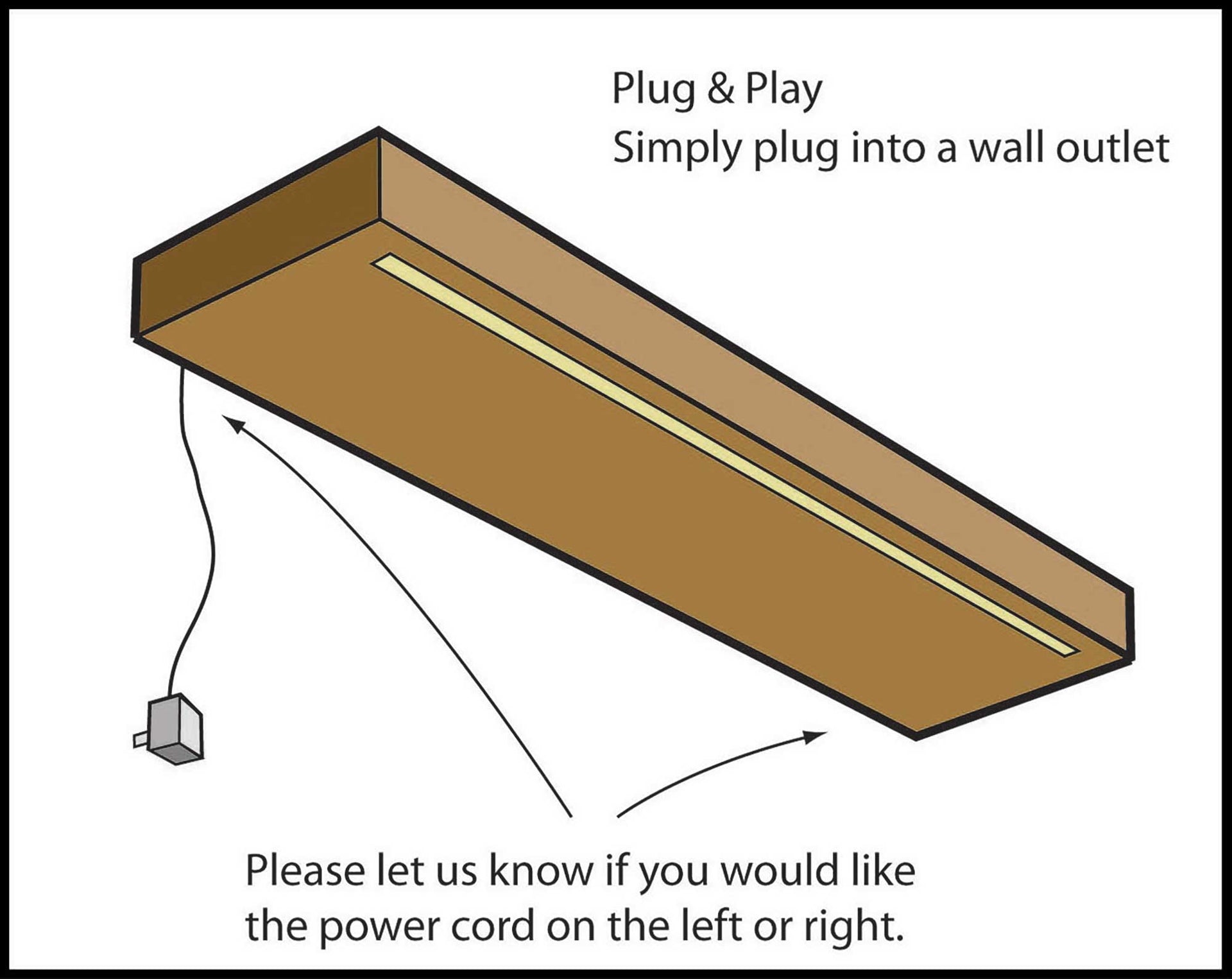 Plug & Play
Simply plug into a wall outlet

Please let us know if you would like the power cord on the left or right.