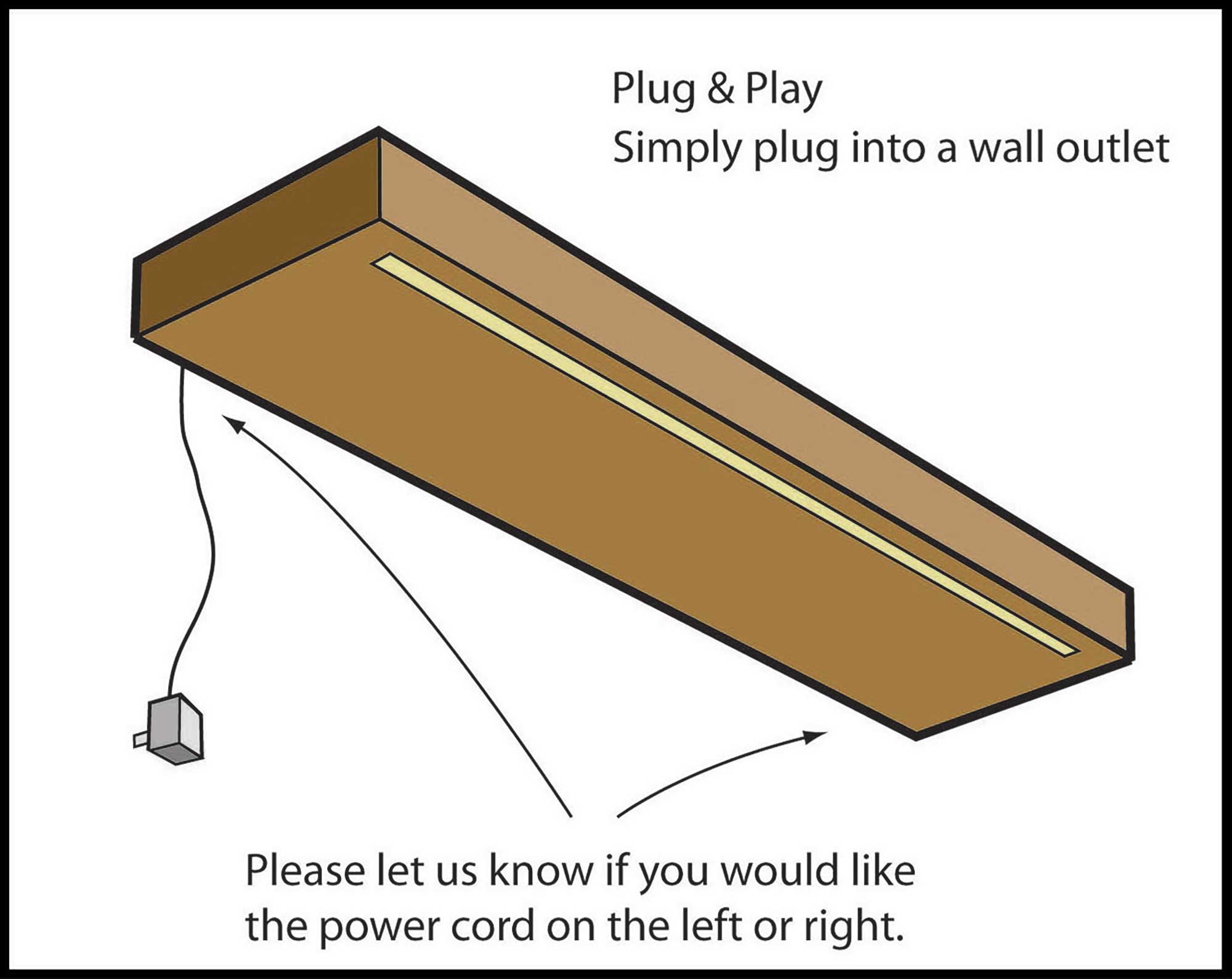 Plug & Play
Simply plug into a wall outlet

Please let us know if you would like the power cord on the left or right.